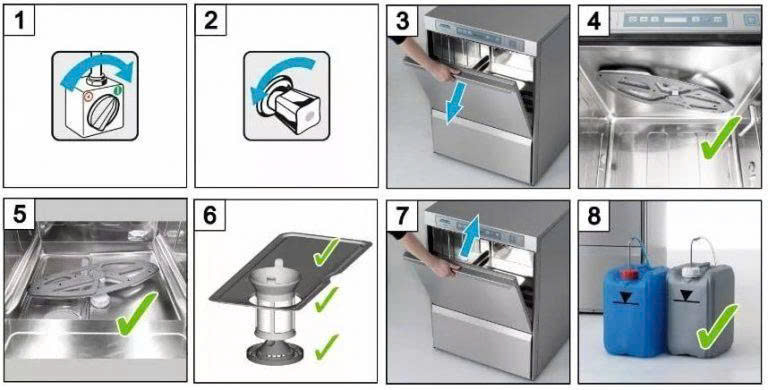 1

2

3

4

5

6

7

8