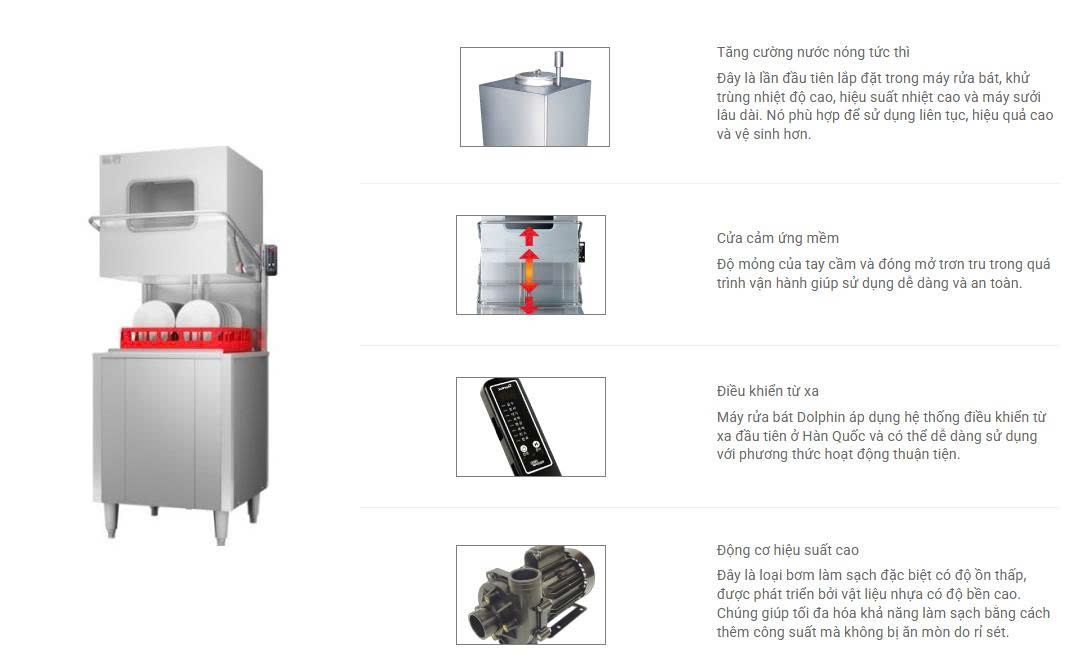 Tăng cường nước nóng tức thì

Đây là lần đầu tiên lắp đặt trong máy rửa bát, khử trùng nhiệt độ cao, hiệu suất nhiệt cao và máy sưởi lâu dài. Nó phù hợp để sử dụng liên tục, hiệu quả cao và vệ sinh hơn.

Cửa cảm ứng mềm

Độ mỏng của tay cầm và đóng mở trơn tru trong quá trình vận hành giúp sử dụng dễ dàng và an toàn.

Điều khiển từ xa

Máy rửa bát Dolphin áp dụng hệ thống điều khiển từ xa đầu tiên ở Hàn Quốc và có thể dễ dàng sử dụng với phương thức hoạt động thuận tiện.

Động cơ hiệu suất cao

Đây là loại bơm làm sạch đặc biệt có độ ồn thấp, được phát triển bởi vật liệu nhựa có độ bền cao. Chúng giúp tối đa hóa khả năng làm sạch bằng cách thêm công suất mà không bị ăn mòn do rỉ sét.