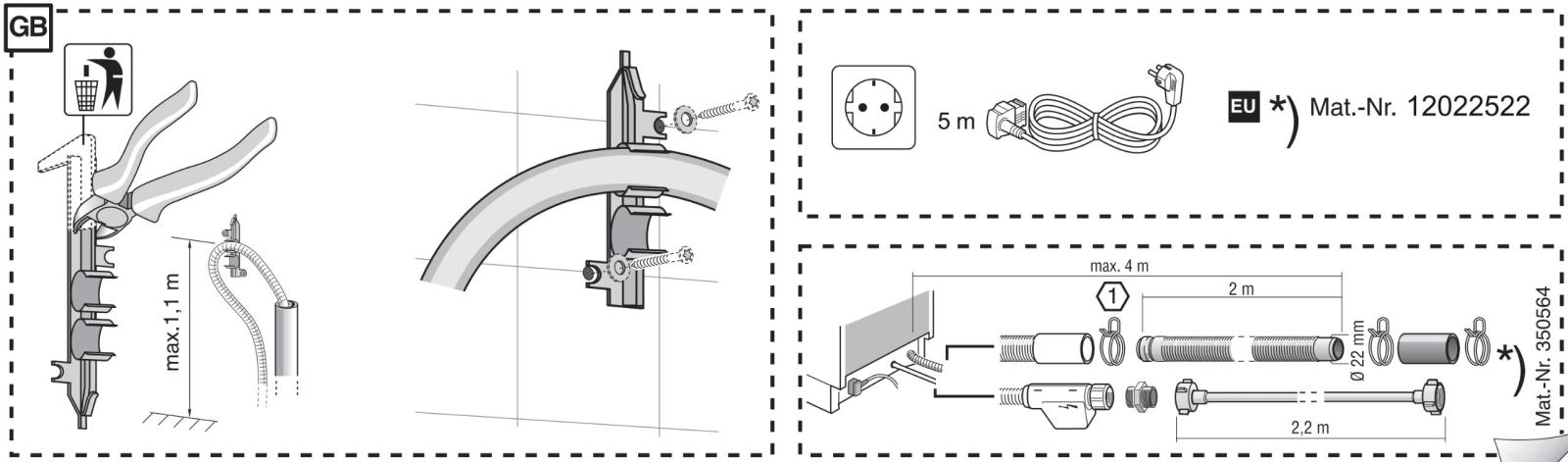 GB

max.1,1 m

5 m

EU *) Mat.-Nr. 12022522

max. 4 m

1

2 m

Ø 22 mm

*)

Mat.-Nr. 350564

2,2 m