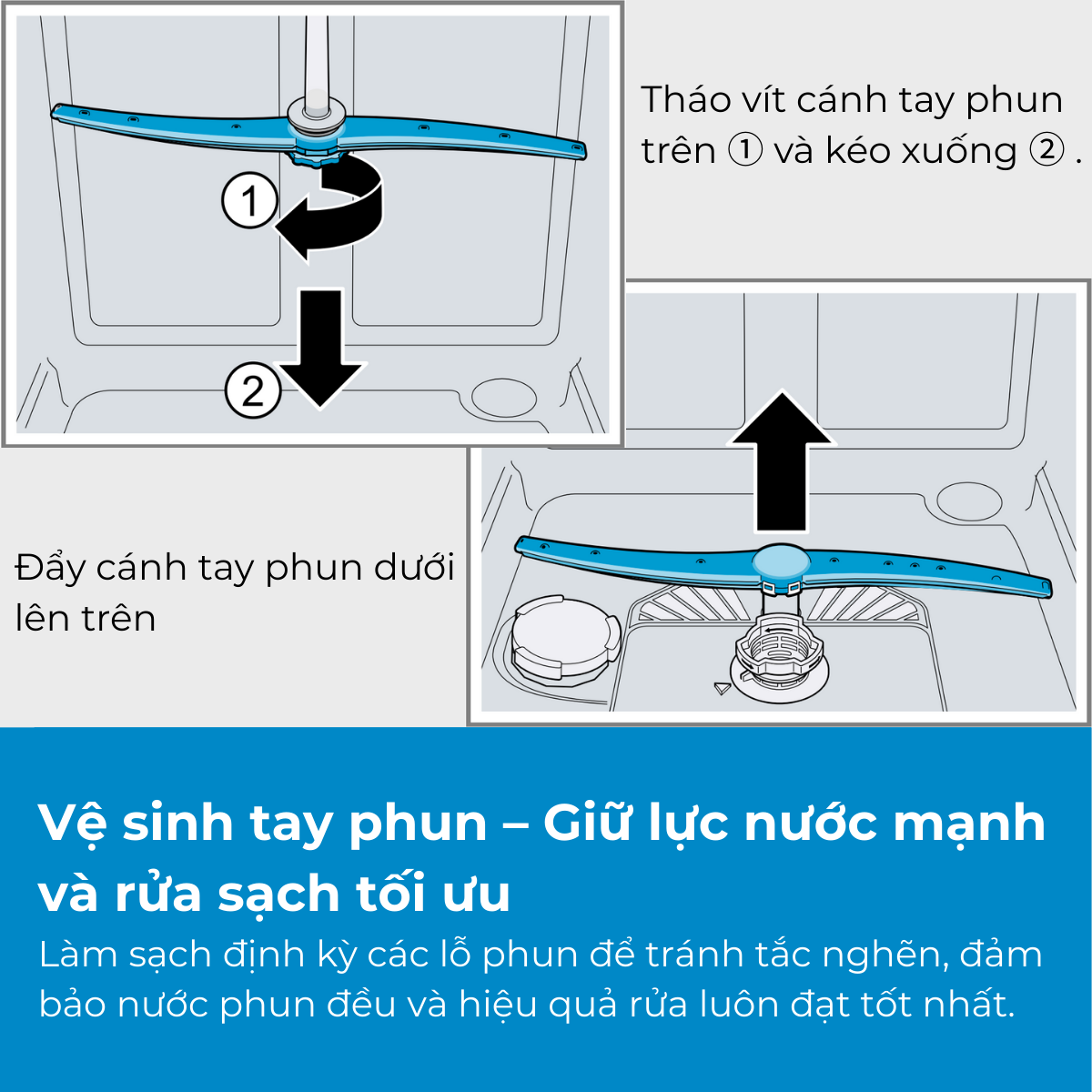 1

2

Tháo vít cánh tay phun trên ① và kéo xuống ② .

Đẩy cánh tay phun dưới lên trên

Vệ sinh tay phun – Giữ lực nước mạnh và rửa sạch tối ưu

Làm sạch định kỳ các lỗ phun để tránh tắc nghẽn, đảm bảo nước phun đều và hiệu quả rửa luôn đạt tốt nhất.