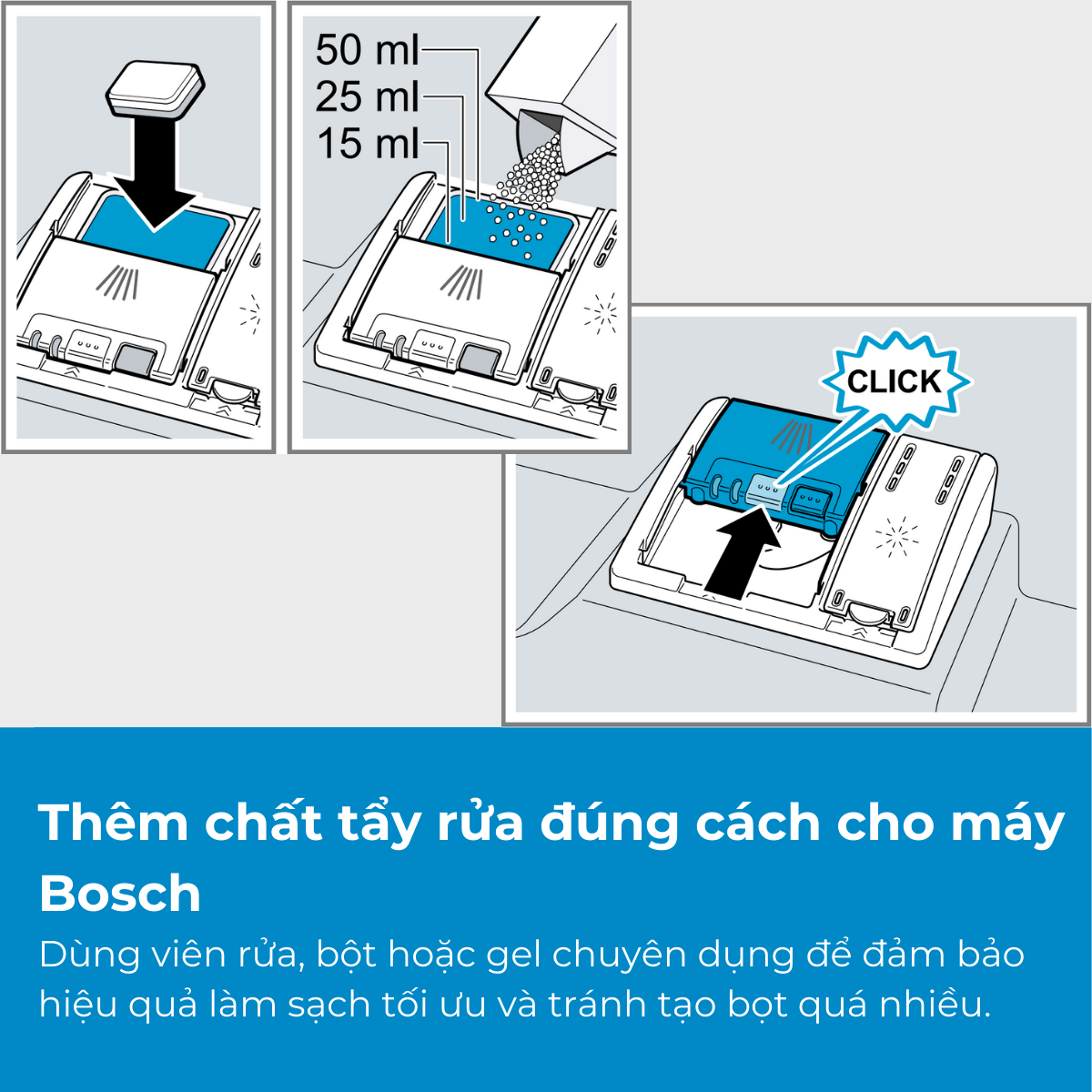 50 ml
25 ml
15 ml

CLICK

Thêm chất tẩy rửa đúng cách cho máy Bosch

Dùng viên rửa, bột hoặc gel chuyên dụng để đảm bảo hiệu quả làm sạch tối ưu và tránh tạo bọt quá nhiều.