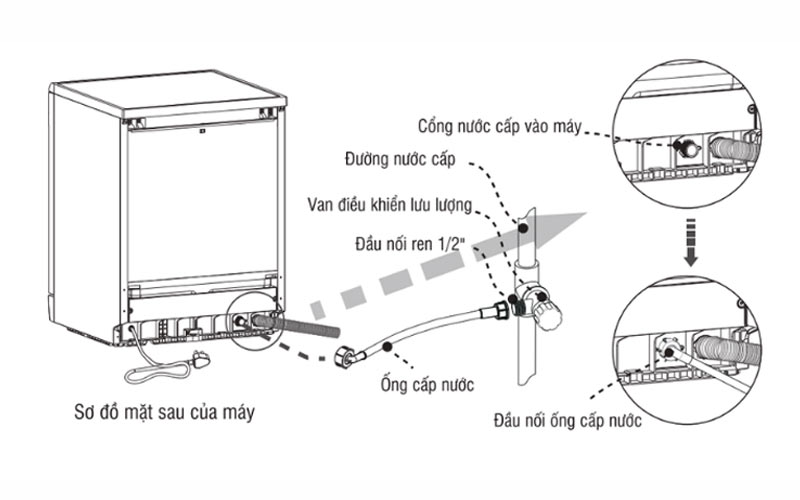 Cổng nước cấp vào máy

Đường nước cấp

Van điều khiển lưu lượng

Đầu nối ren 1/2"

Ống cấp nước

Sơ đồ mặt sau của máy

Đầu nối ống cấp nước